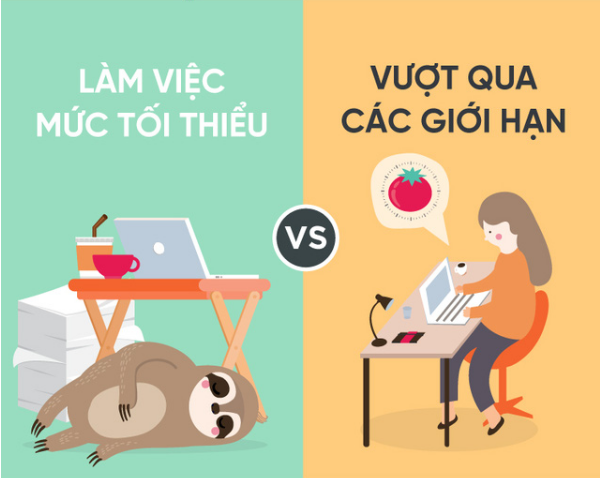 LÀM VIỆC
MỨC TỐI THIỂU

VS

VƯỢT QUA
CÁC GIỚI HẠN